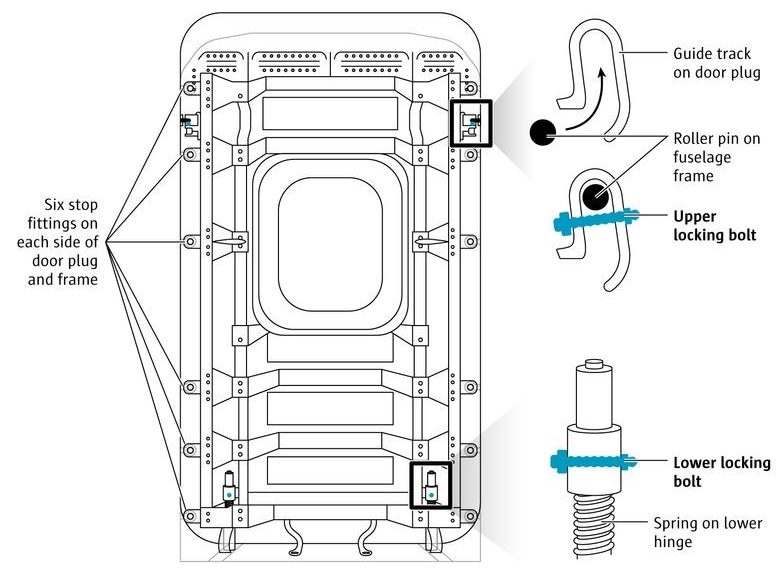 Six stop fittings on each side of door plug and frame

Guide track on door plug

Roller pin on fuselage frame

Upper locking bolt

Lower locking bolt

Spring on lower hinge